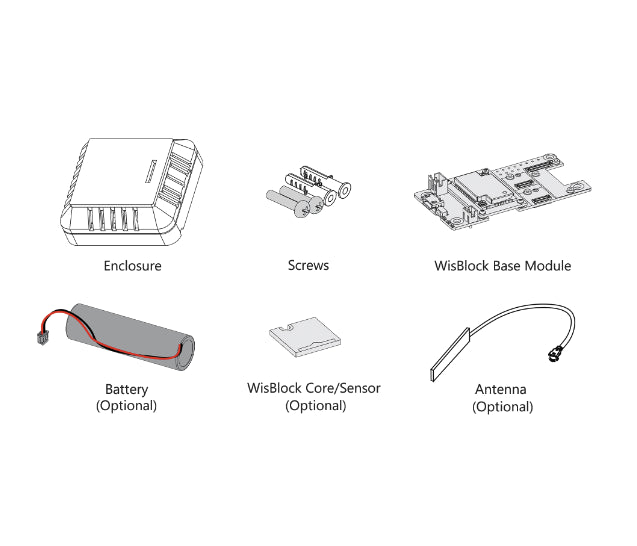 Enclosure

Screws

WisBlock Base Module

Battery
(Optional)

WisBlock Core/Sensor
(Optional)

Antenna
(Optional)