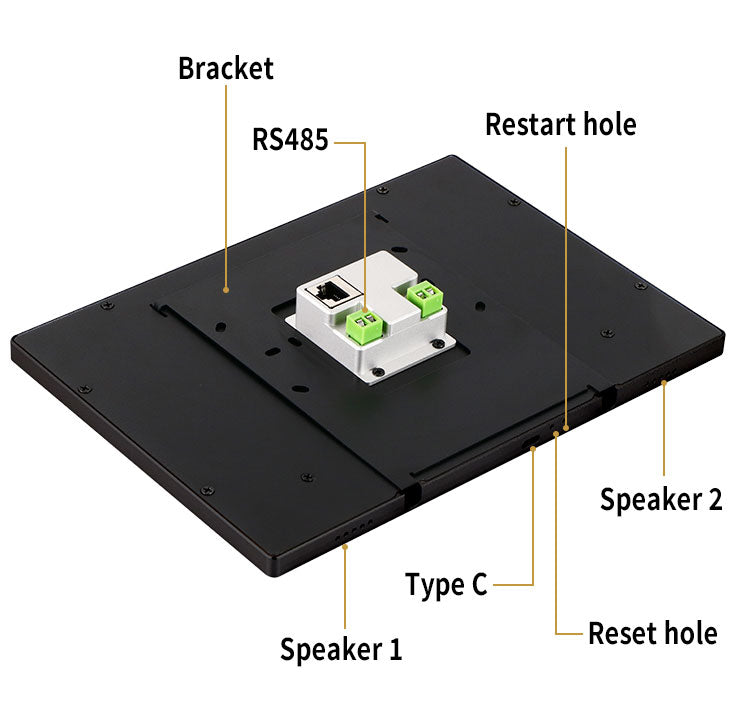 Bracket
RS485
Restart hole
Speaker 2
Type C
Reset hole
Speaker 1